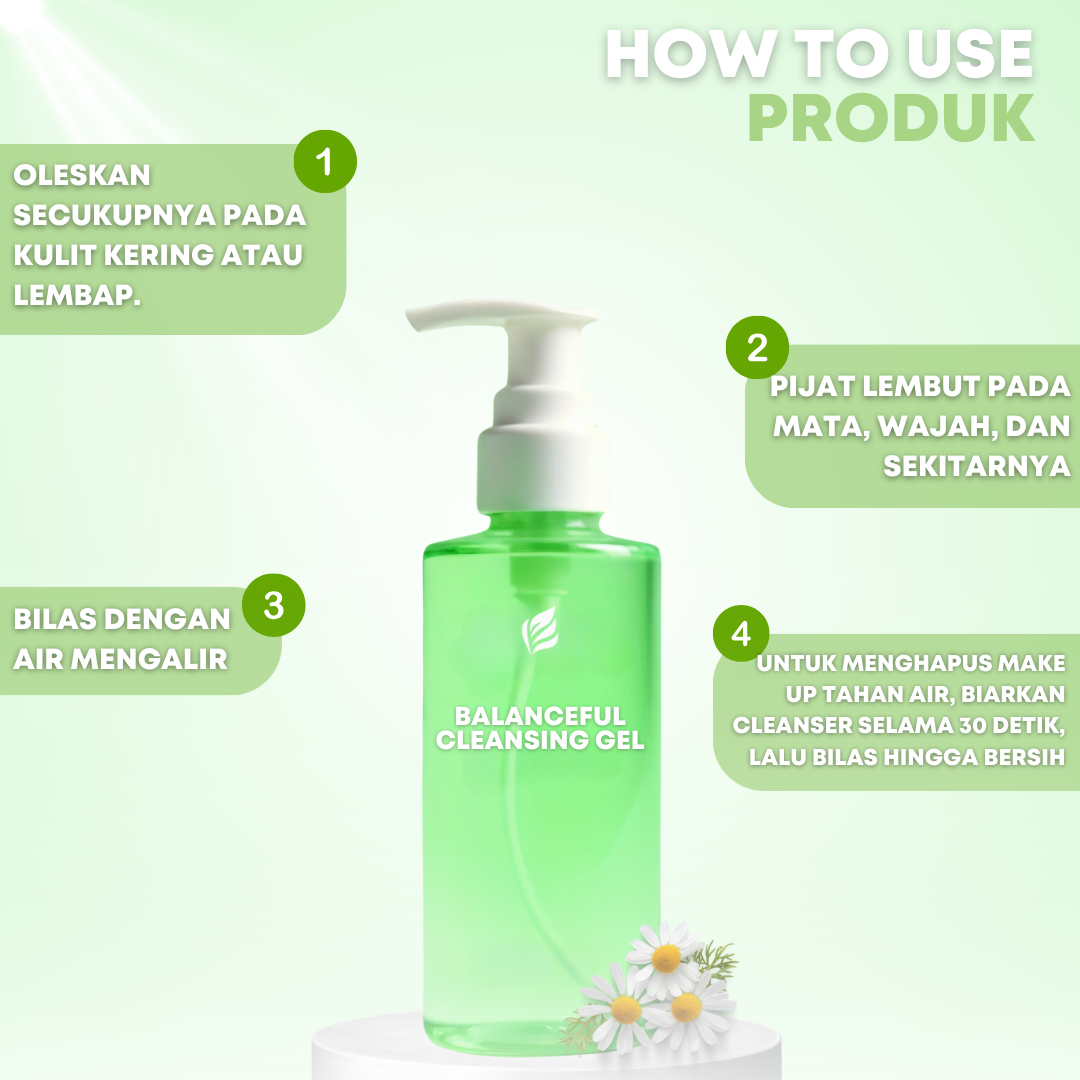 HOW TO USE
PRODUK

1
OLESKAN SECUKUPNYA PADA KULIT KERING ATAU LEMBAP.

2
PIJAT LEMBUT PADA MATA, WAJAH, DAN SEKITARNYA

3
BILAS DENGAN AIR MENGALIR

4
UNTUK MENGHAPUS MAKE UP TAHAN AIR, BIARKAN CLEANSER SELAMA 30 DETIK, LALU BILAS HINGGA BERSIH

BALANCEFUL CLEANSING GEL